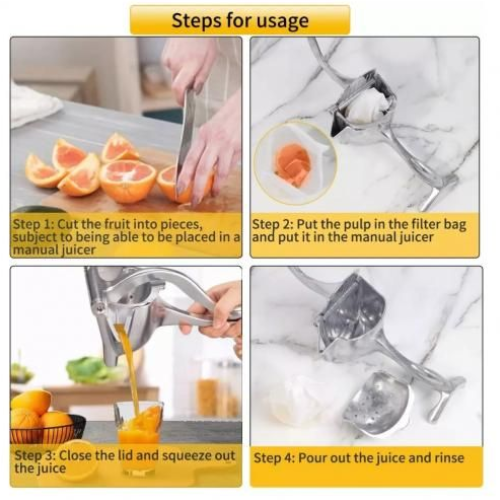 Steps for usage

Step 1: Cut the fruit into pieces, subject to being able to be placed in a manual juicer

Step 2: Put the pulp in the filter bag and put it in the manual juicer

Step 3: Close the lid and squeeze out the juice

Step 4: Pour out the juice and rinse